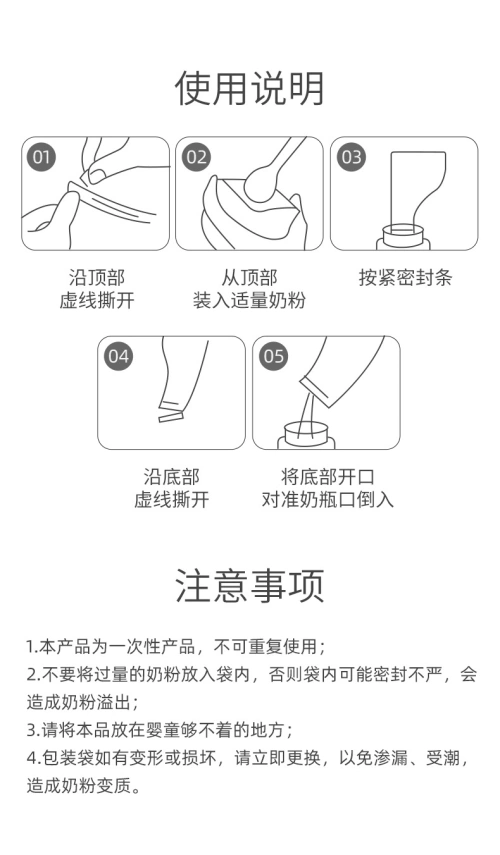 使用说明

01

沿顶部
虚线撕开

02

从顶部
装入适量奶粉

03

按紧密封条

04

沿底部
虚线撕开

05

将底部开口
对准奶瓶口倒入

注意事项

1.本产品为一次性产品，不可重复使用；
2.不要将过量的奶粉放入袋内，否则袋内可能密封不严，会造成奶粉溢出；
3.请将本品放在婴童够不着的地方；
4.包装袋如有变形或损坏，请立即更换，以免渗漏、受潮，造成奶粉变质。