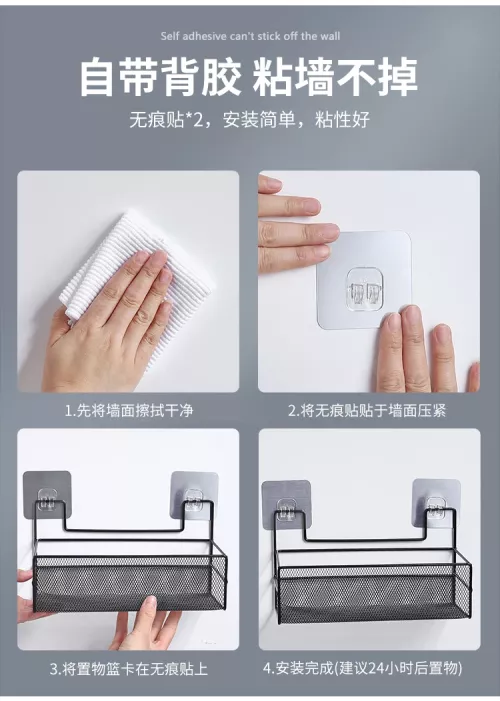 Self adhesive can't stick off the wall

自带背胶 粘墙不掉

无痕贴*2，安装简单，粘性好

1.先将墙面擦拭干净

2.将无痕贴贴于墙面压紧

3.将置物篮卡在无痕贴上

4.安装完成(建议24小时后置物)