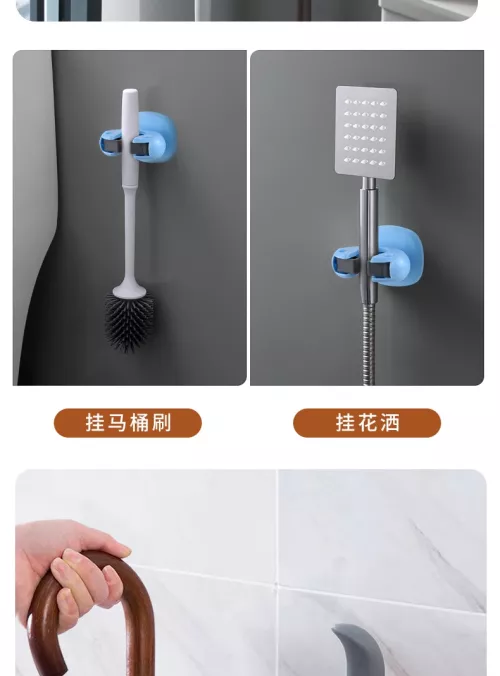 挂马桶刷

挂花洒