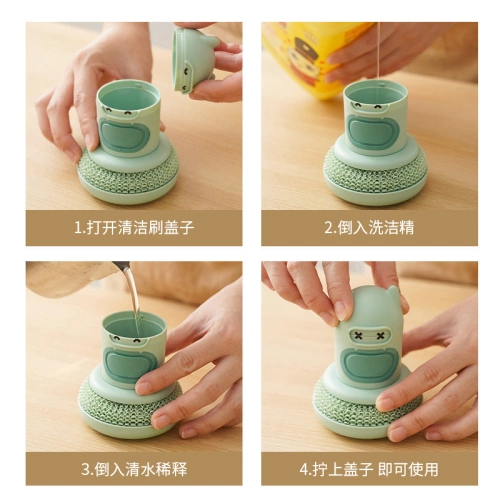 1.打开清洁刷盖子

2.倒入洗洁精

3.倒入清水稀释

4.拧上盖子 即可使用