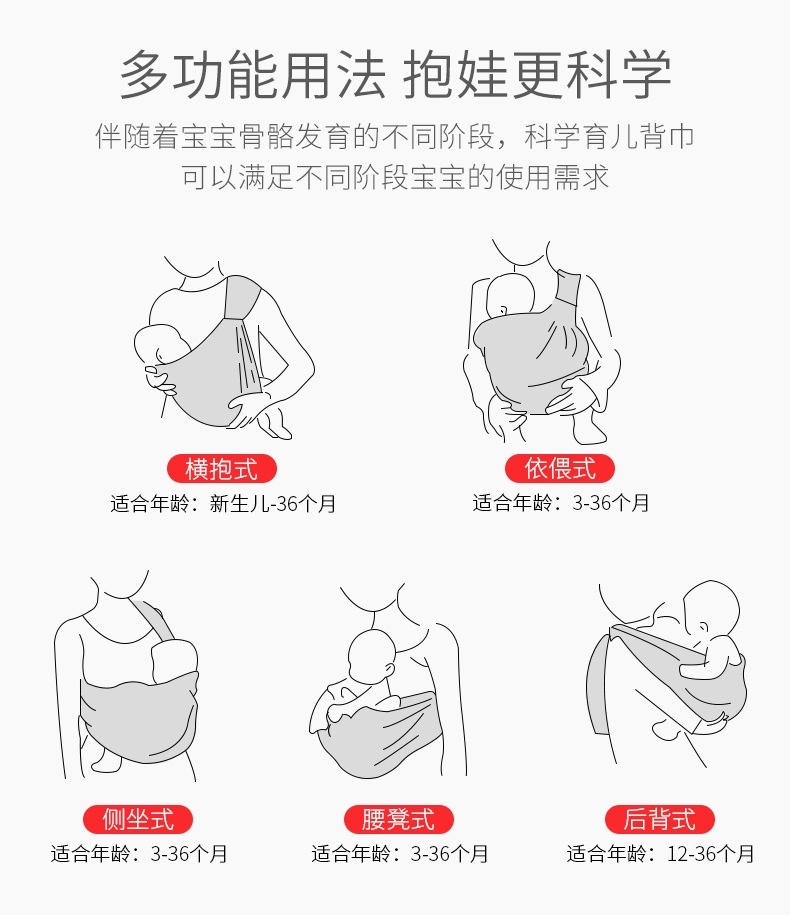 多功能用法 抱娃更科学

伴随着宝宝骨骼发育的不同阶段，科学育儿背巾可以满足不同阶段宝宝的使用需求

横抱式
适合年龄：新生儿-36个月

依偎式
适合年龄：3-36个月

侧坐式
适合年龄：3-36个月

腰凳式
适合年龄：3-36个月

后背式
适合年龄：12-36个月