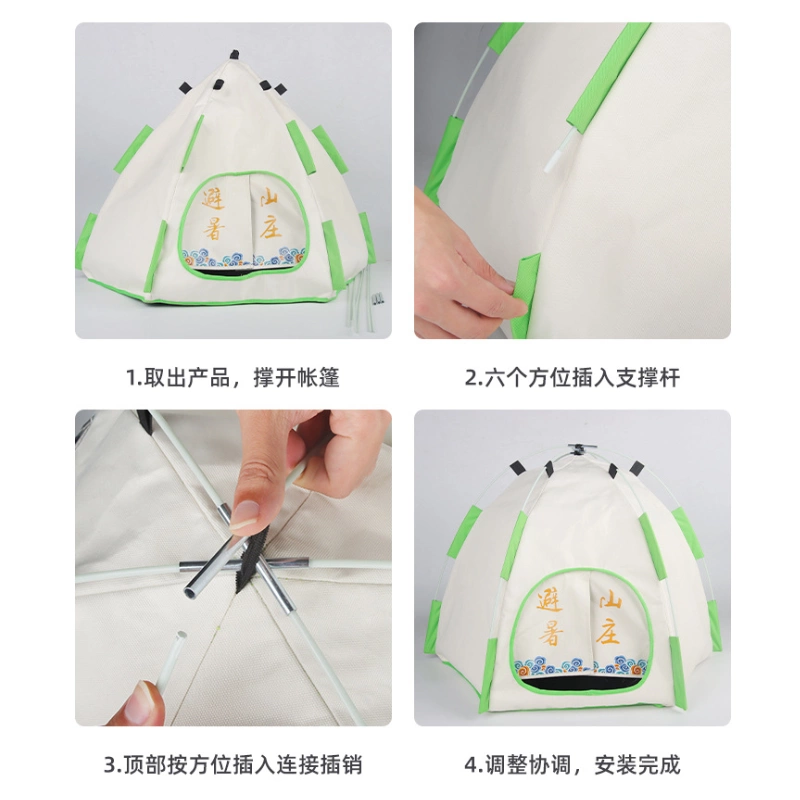 避暑 山庄

1.取出产品，撑开帐篷

2.六个方位插入支撑杆

3.顶部按方位插入连接插销

避暑 山庄

4.调整协调，安装完成