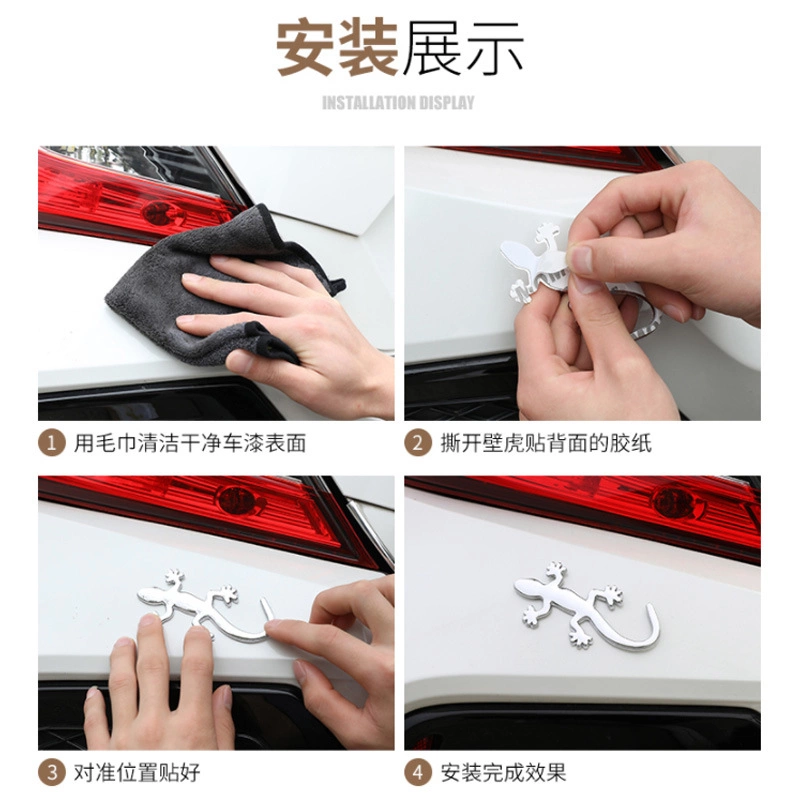 安装展示

INSTALLATION DISPLAY

1 用毛巾清洁干净车漆表面

2 撕开壁虎贴背面的胶纸

3 对准位置贴好

4 安装完成效果