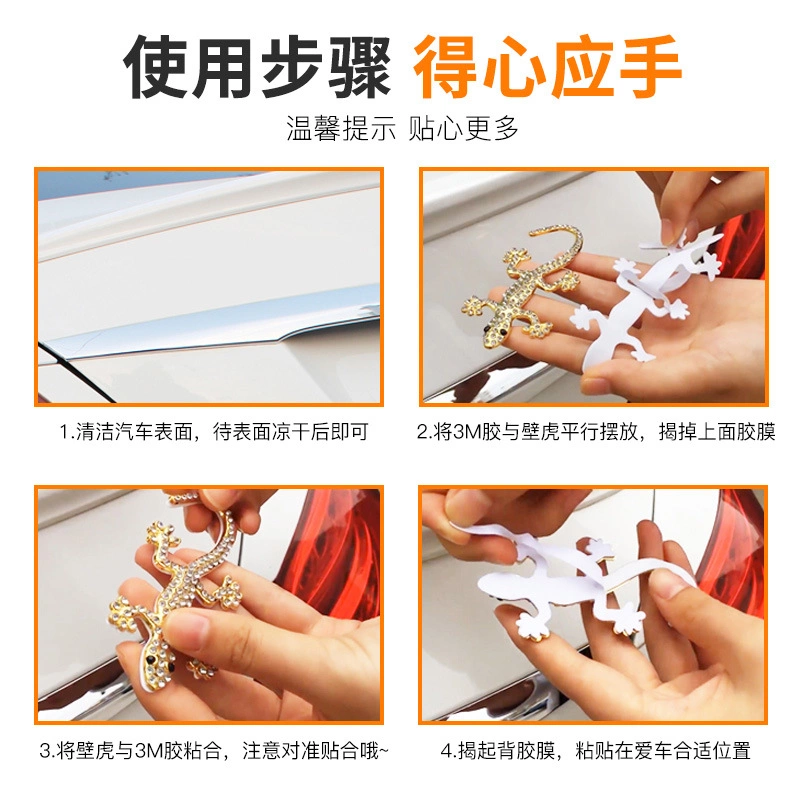 使用步骤 得心应手

温馨提示 贴心更多

1.清洁汽车表面，待表面凉干后即可

2.将3M胶与壁虎平行摆放，揭掉上面胶膜

3.将壁虎与3M胶粘合，注意对准贴合哦~

4.揭起背胶膜，粘贴在爱车合适位置