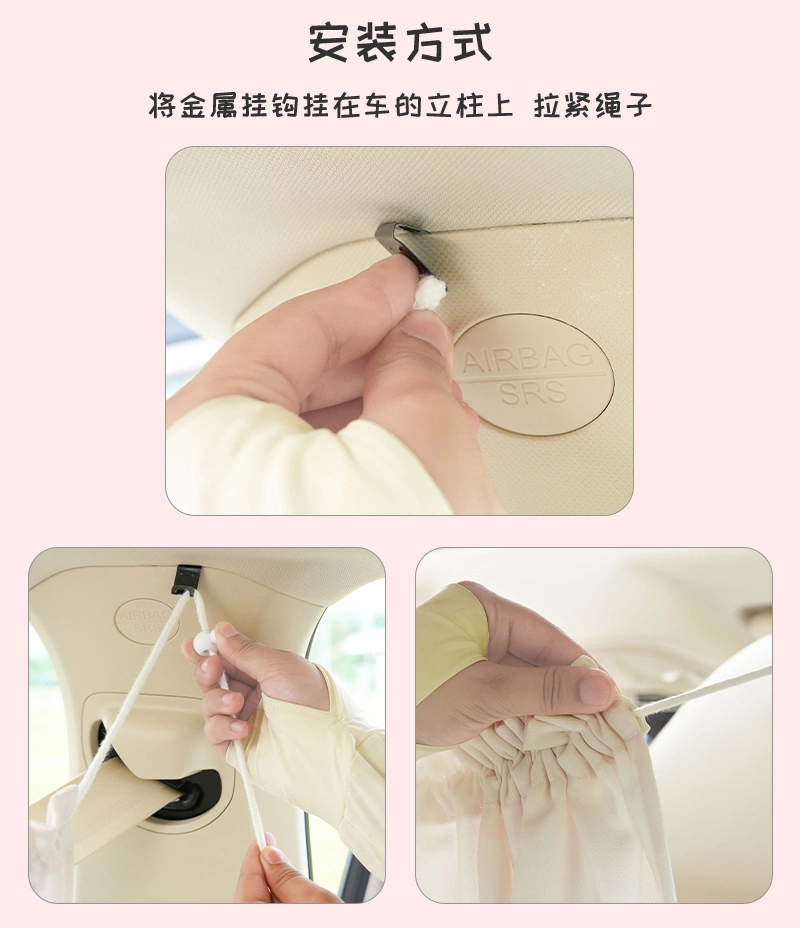 安装方式

将金属挂钩挂在车的立柱上 拉紧绳子

AIRBAG
SRS

AIRBAG
SRS