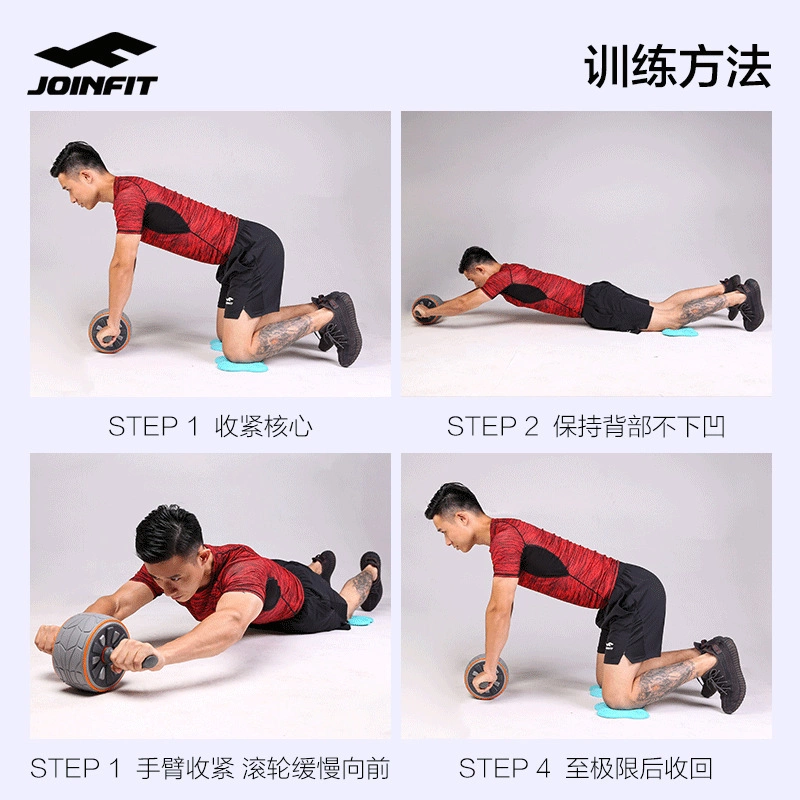 JOINFIT

训练方法

STEP 1 收紧核心

STEP 2 保持背部不下凹

STEP 1 手臂收紧 滚轮缓慢向前

STEP 4 至极限后收回