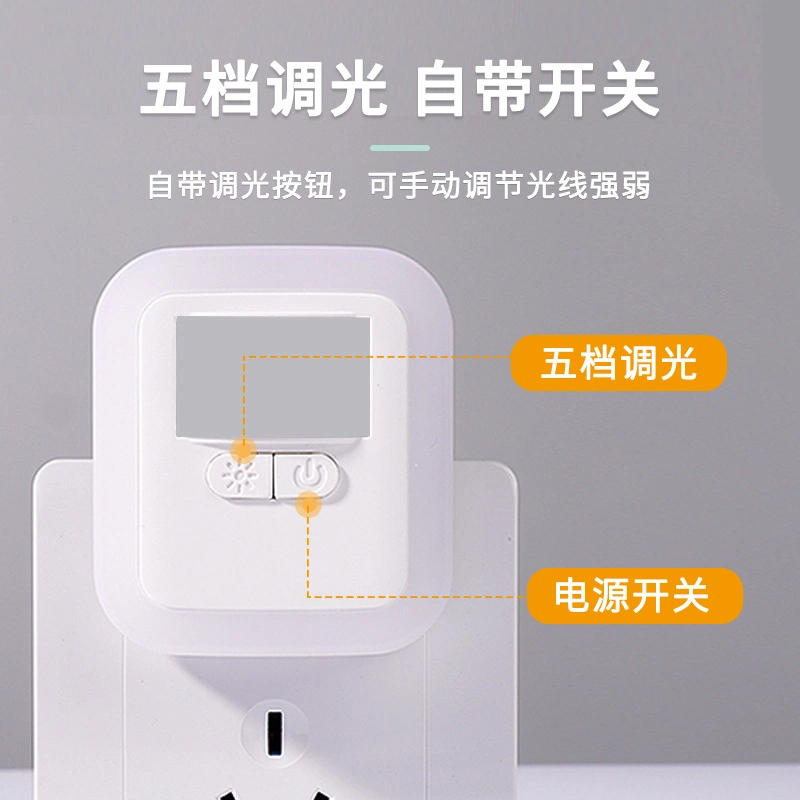 五档调光 自带开关

自带调光按钮，可手动调节光线强弱

五档调光

电源开关