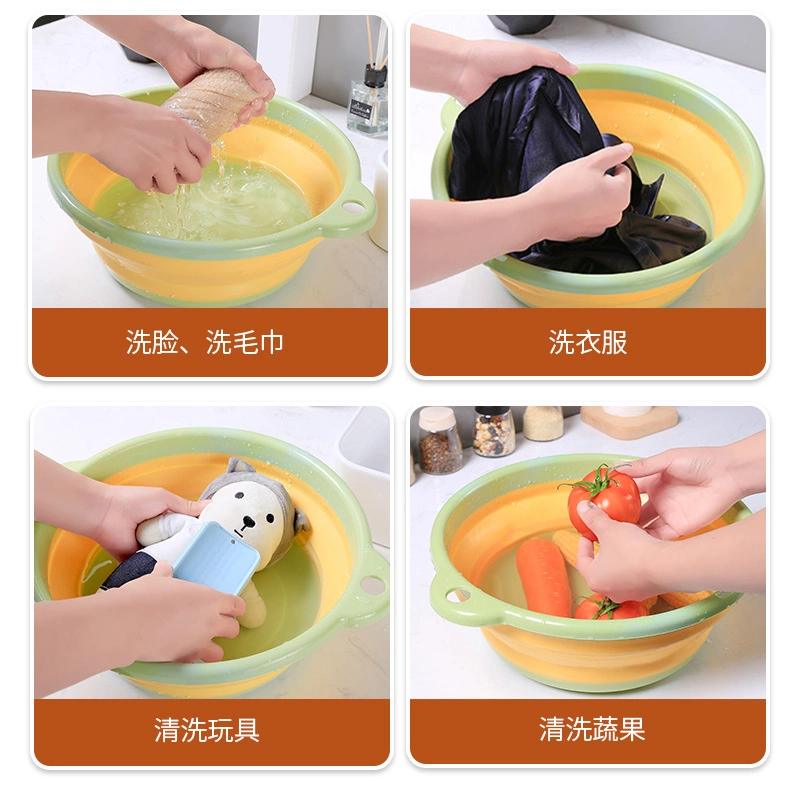 洗脸、洗毛巾

洗衣服

清洗玩具

清洗蔬果