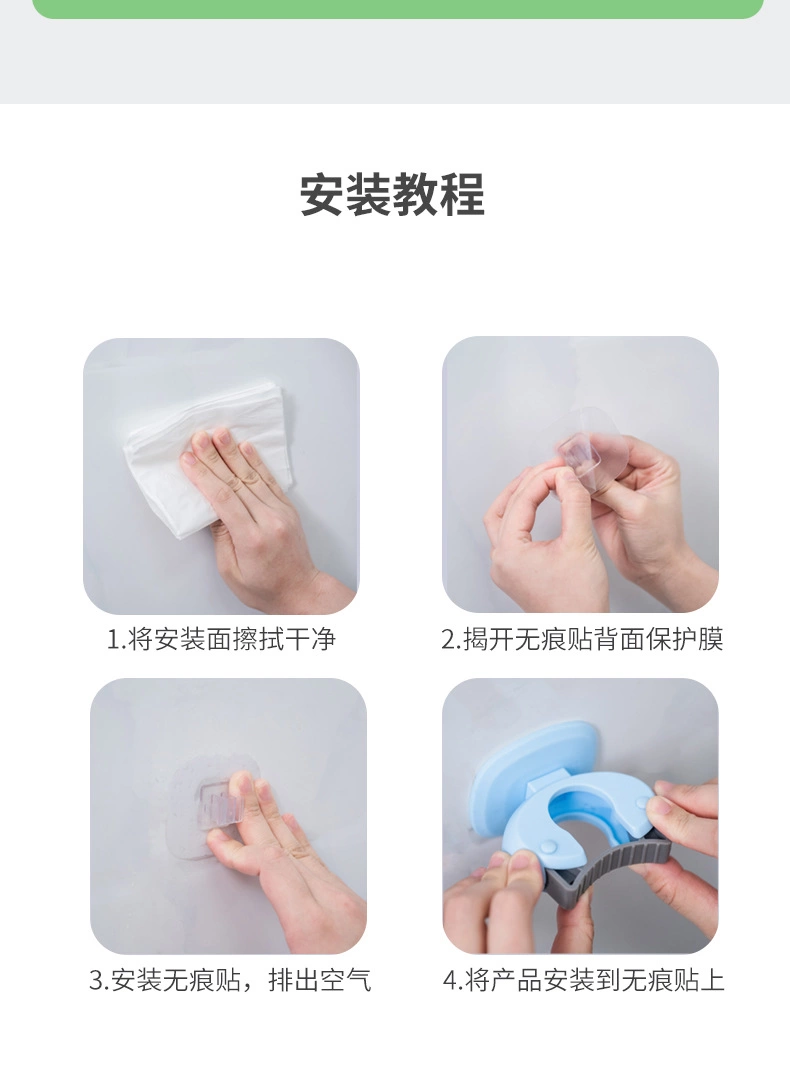 安装教程

1.将安装面擦拭干净

2.揭开无痕贴背面保护膜

3.安装无痕贴，排出空气

4.将产品安装到无痕贴上